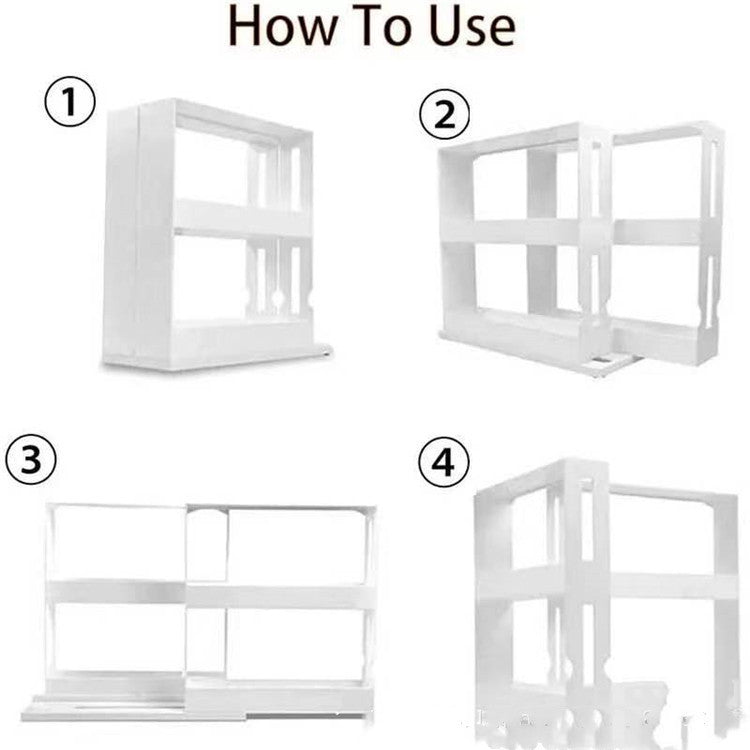 How To Use

①

②

③

④